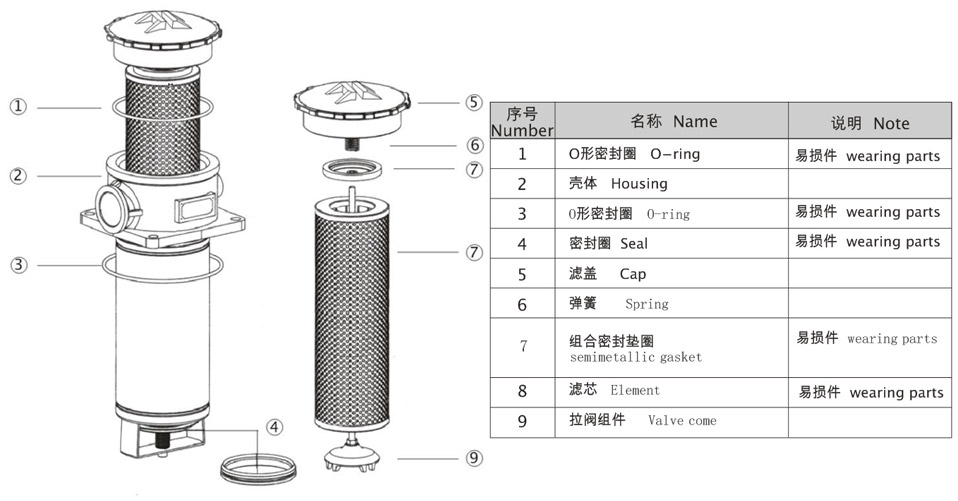 ①
②
③
④
⑤
⑥
⑦
⑦
⑨

| 序号 Number | 名称 Name | 说明 Note |
|---|---|---|
| 1 | O形密封圈 O-ring | 易损件 wearing parts |
| 2 | 壳体 Housing | |
| 3 | O形密封圈 O-ring | 易损件 wearing parts |
| 4 | 密封圈 Seal | 易损件 wearing parts |
| 5 | 滤盖 Cap | |
| 6 | 弹簧 Spring | |
| 7 | 组合密封垫圈 semimetallic gasket | 易损件 wearing parts |
| 8 | 滤芯 Element | 易损件 wearing parts |
| 9 | 拉阀组件 Valve come | |